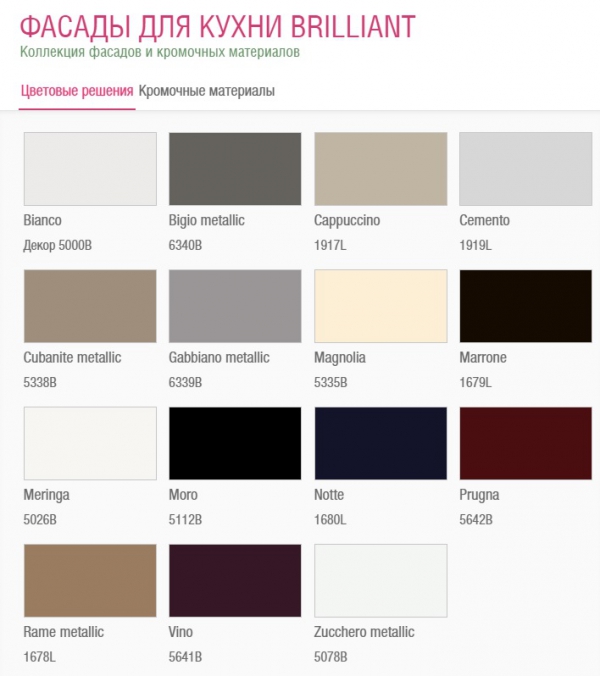 ФАСАДЫ ДЛЯ КУХНИ BRILLIANT
Коллекция фасадов и кромочных материалов

Цветовые решения Кромочные материалы

Bianco
Декор 5000B

Bigio metallic
6340B

Cappuccino
1917L

Cemento
1919L

Cubanite metallic
5338B

Gabbiano metallic
6339B

Magnolia
5335B

Marrone
1679L

Meringa
5026B

Moro
5112B

Notte
1680L

Prugna
5642B

Rame metallic
1678L

Vino
5641B

Zucchero metallic
5078B